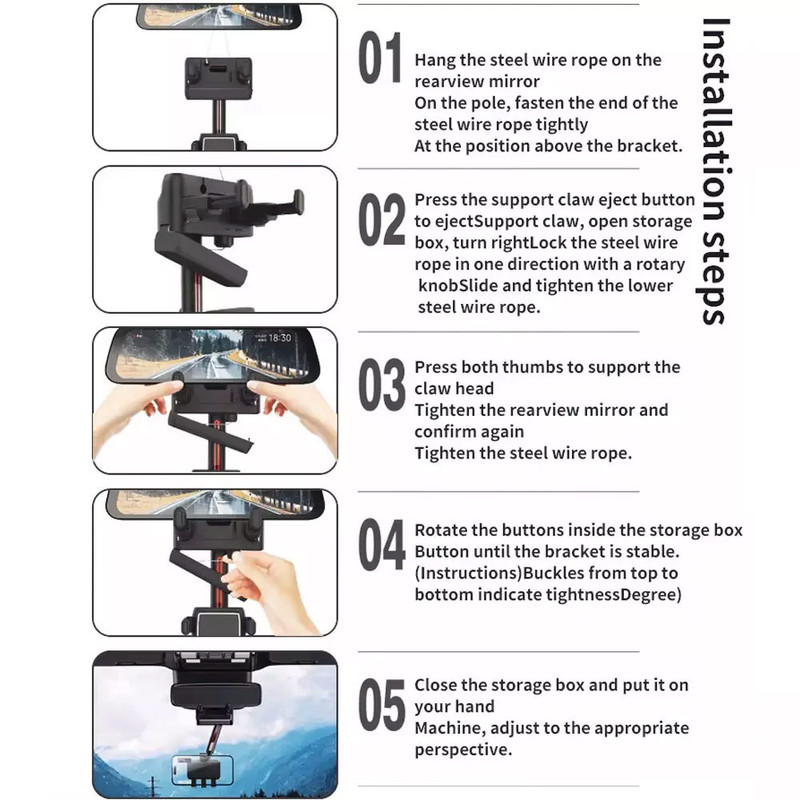 Installation steps

01 Hang the steel wire rope on the rearview mirror
On the pole, fasten the end of the steel wire rope tightly
At the position above the bracket.

02 Press the support claw eject button to ejectSupport claw, open storage box, turn rightLock the steel wire rope in one direction with a rotary knobSlide and tighten the lower steel wire rope.

18:30

03 Press both thumbs to support the claw head
Tighten the rearview mirror and confirm again
Tighten the steel wire rope.

04 Rotate the buttons inside the storage box Button until the bracket is stable.
(Instructions)Buckles from top to bottom indicate tightnessDegree)

05 Close the storage box and put it on your hand
Machine, adjust to the appropriate perspective.